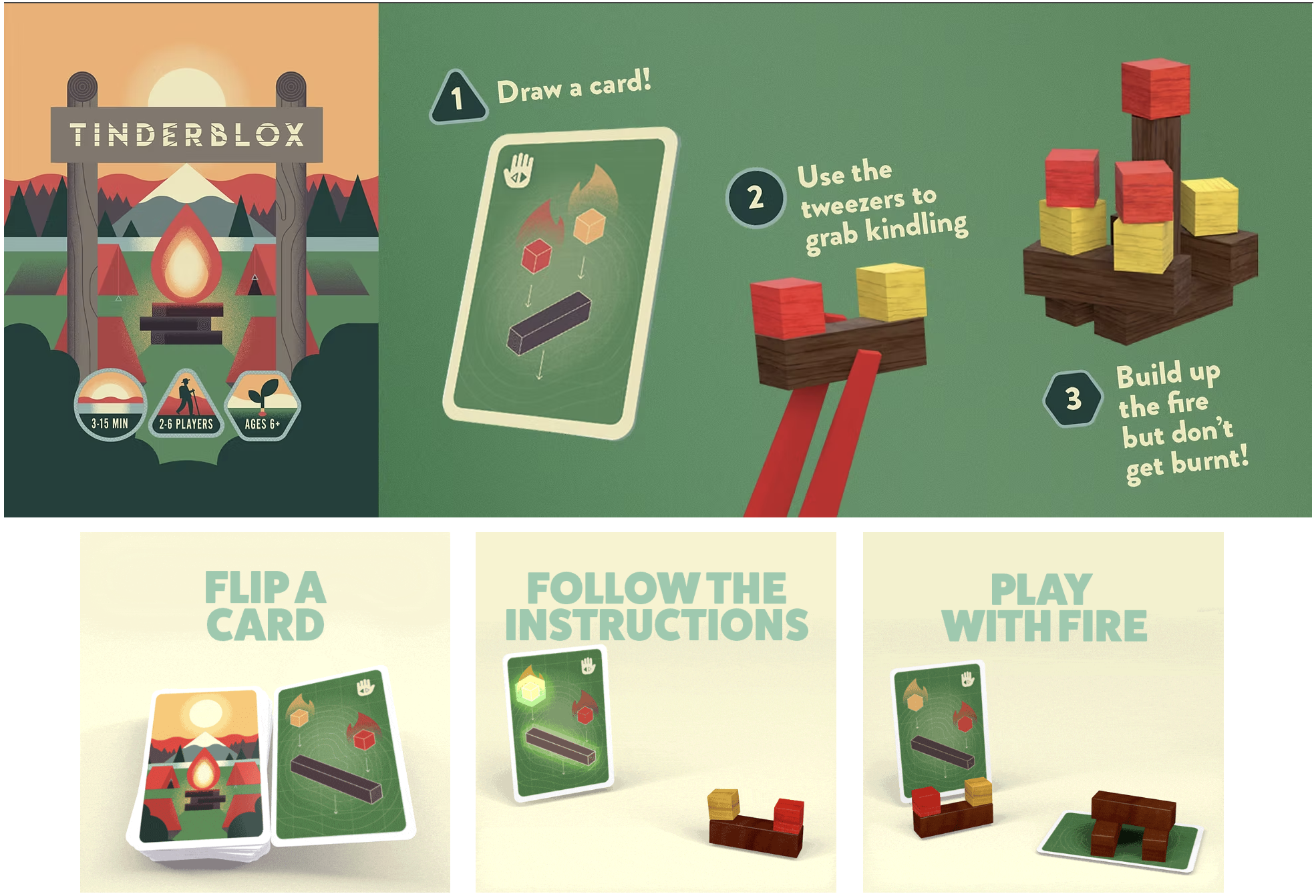 TINDERBLOX

3-15 MIN

2-6 PLAYERS

AGES 6+

1 Draw a card!

2 Use the tweezers to grab kindling

3 Build up the fire but don't get burnt!

FLIP A CARD

FOLLOW THE INSTRUCTIONS

PLAY WITH FIRE